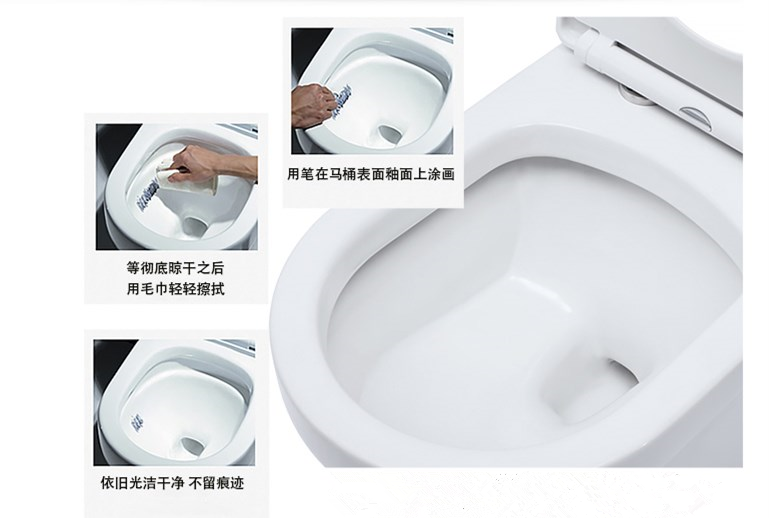 用笔在马桶表面釉面上涂画

等彻底晾干之后
用毛巾轻轻擦拭

依旧光洁干净 不留痕迹